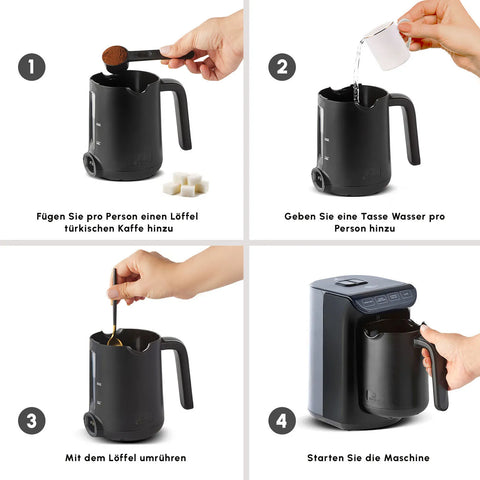 1

Fügen Sie pro Person einen Löffel türkischen Kaffe hinzu

2

Geben Sie eine Tasse Wasser pro Person hinzu

3

Mit dem Löffel umrühren

4

Starten Sie die Maschine